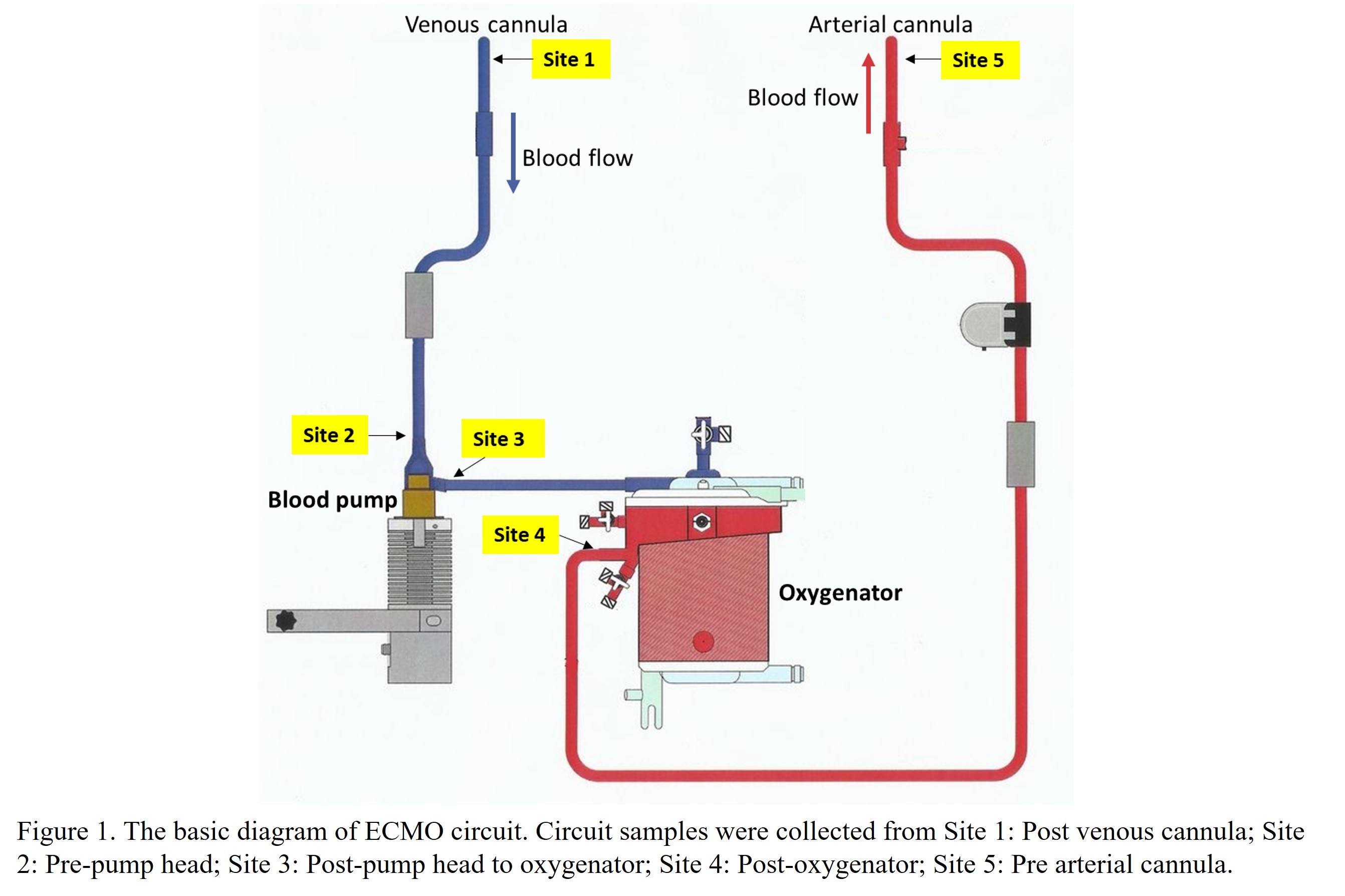 Venous cannula

Site 1

Blood flow

Arterial cannula

Site 5

Blood flow

Site 2

Site 3

Blood pump

Site 4

Oxygenator

Figure 1. The basic diagram of ECMO circuit. Circuit samples were collected from Site 1: Post venous cannula; Site 2: Pre-pump head; Site 3: Post-pump head to oxygenator; Site 4: Post-oxygenator; Site 5: Pre arterial cannula.